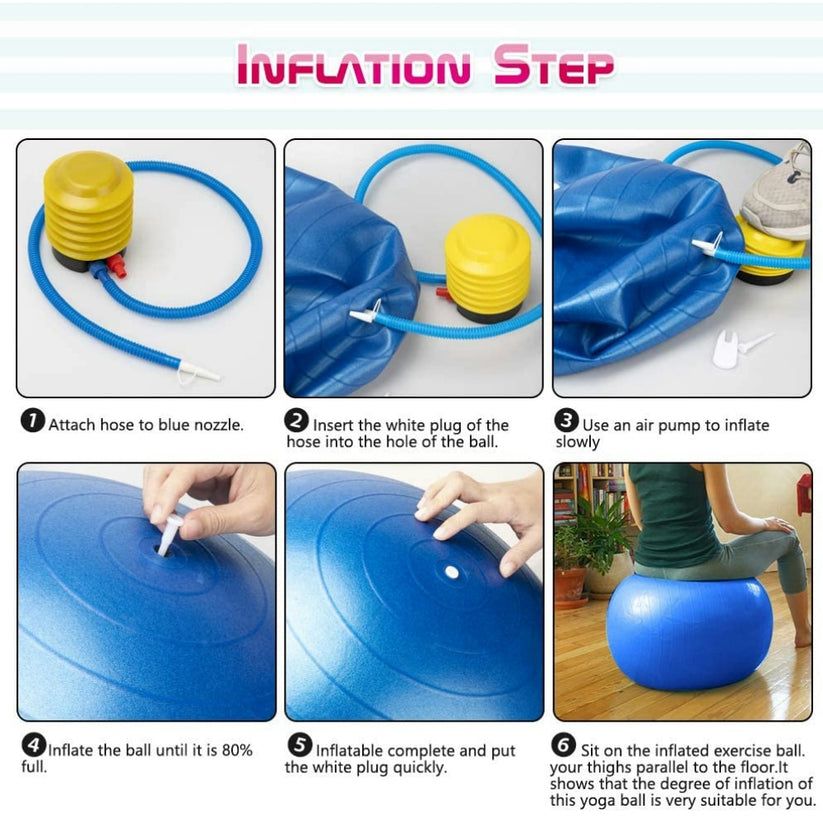 INFLATION STEP

1 Attach hose to blue nozzle.

2 Insert the white plug of the hose into the hole of the ball.

3 Use an air pump to inflate slowly

4 Inflate the ball until it is 80% full.

5 Inflatable complete and put the white plug quickly.

6 Sit on the inflated exercise ball. your thighs parallel to the floor.It shows that the degree of inflation of this yoga ball is very suitable for you.